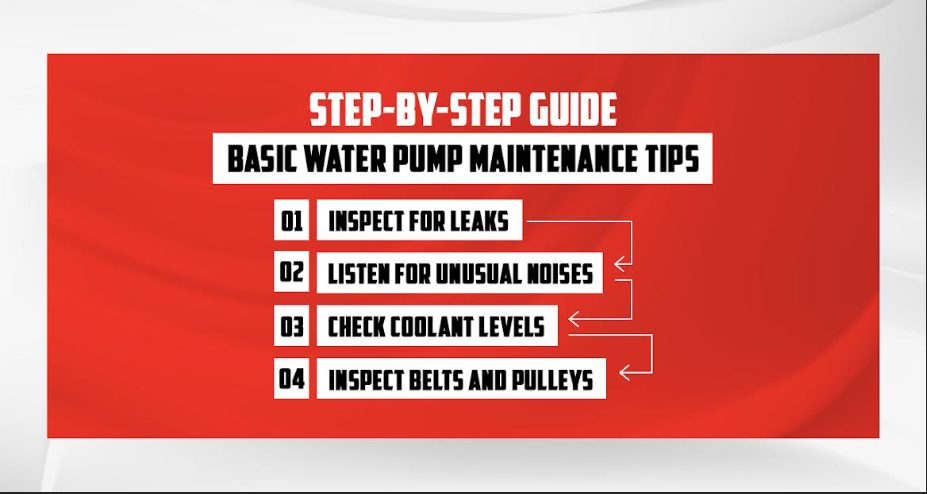 STEP-BY-STEP GUIDE

BASIC WATER PUMP MAINTENANCE TIPS

01 INSPECT FOR LEAKS

02 LISTEN FOR UNUSUAL NOISES

03 CHECK COOLANT LEVELS

04 INSPECT BELTS AND PULLEYS